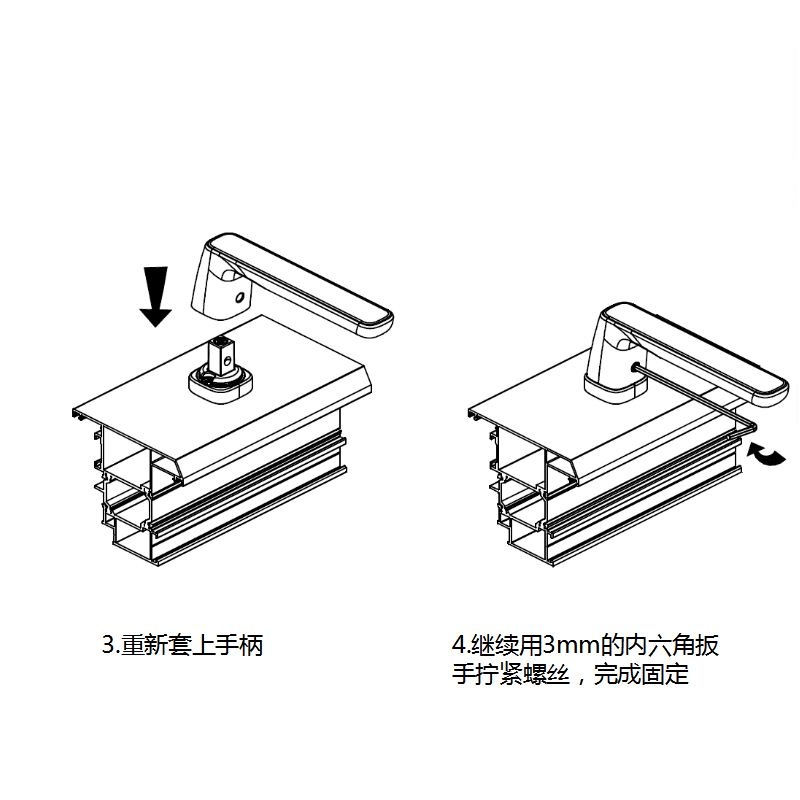 3.重新套上手柄

4.继续用3mm的内六角扳手拧紧螺丝，完成固定